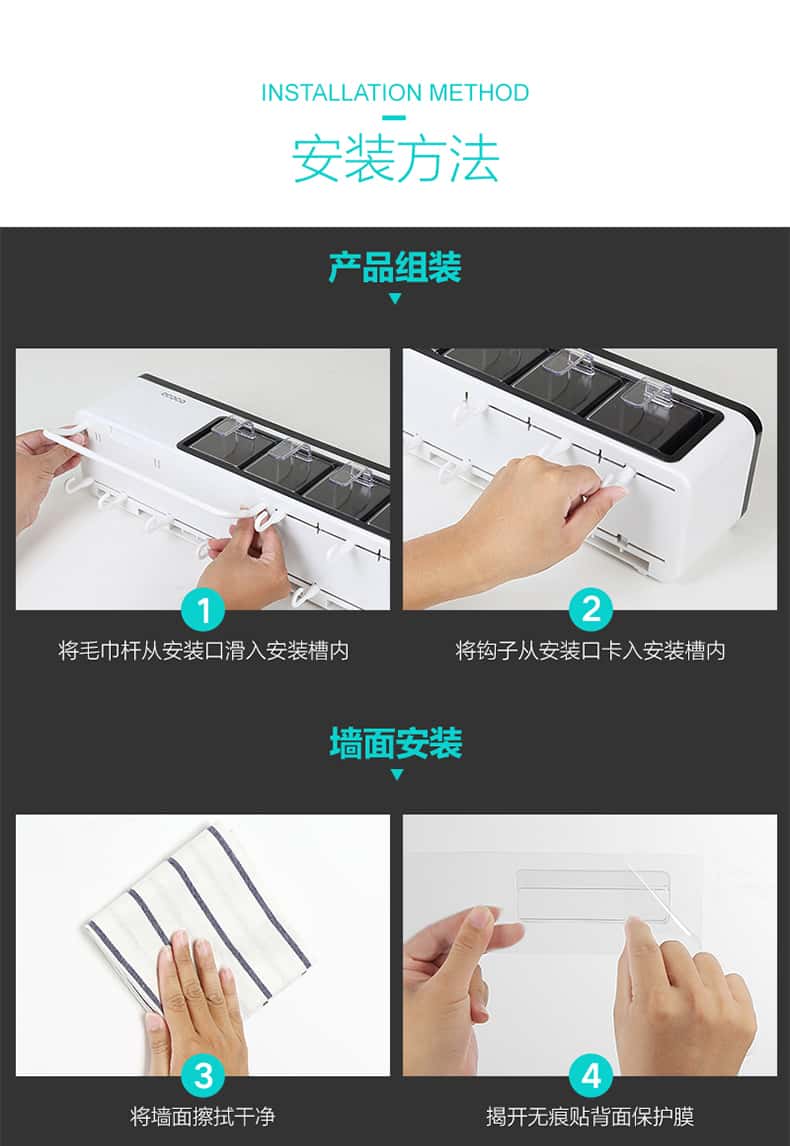 INSTALLATION METHOD

安装方法

产品组装

ecoco

1

将毛巾杆从安装口滑入安装槽内

2

将钩子从安装口卡入安装槽内

墙面安装

3

将墙面擦拭干净

4

揭开无痕贴背面保护膜