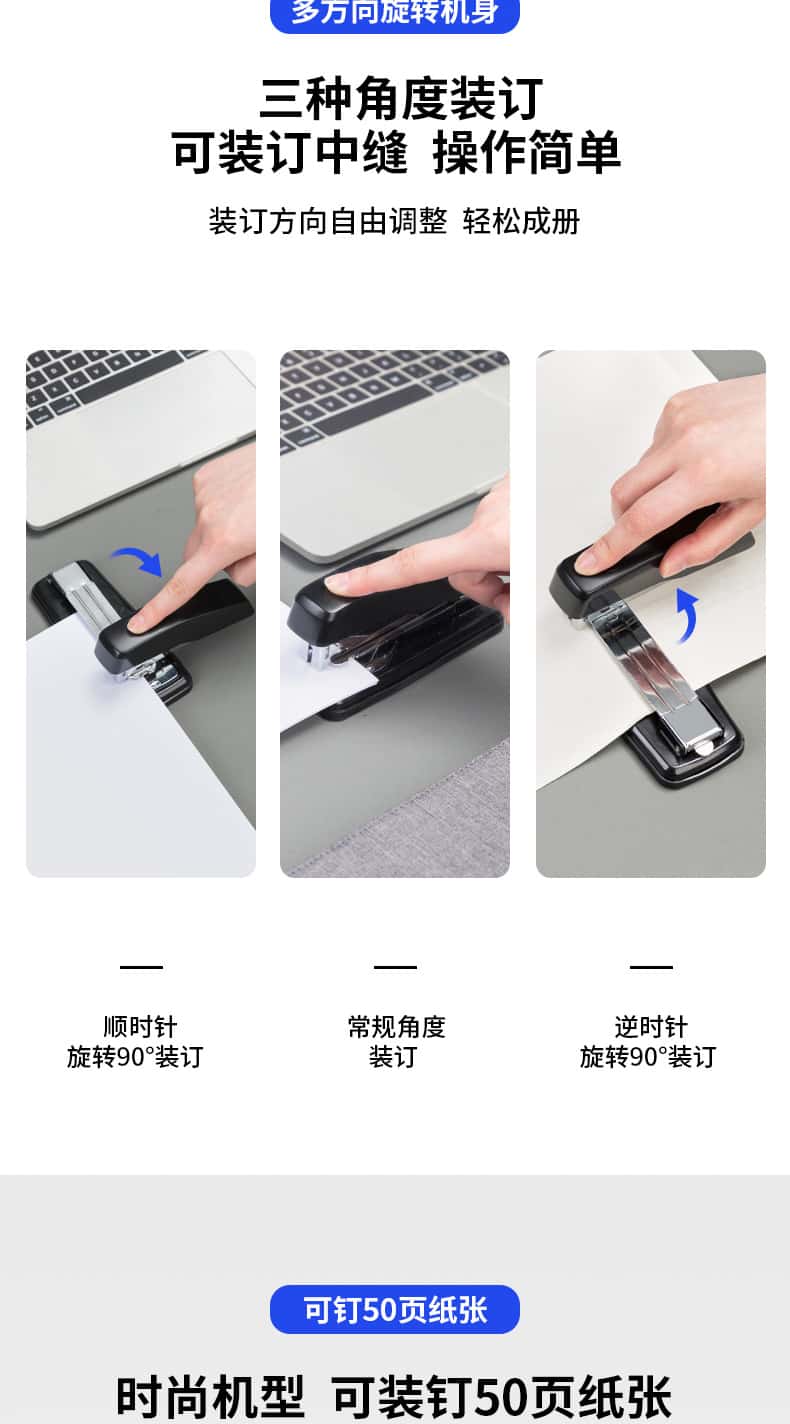 多方向旋转机身

三种角度装订
可装订中缝 操作简单

装订方向自由调整 轻松成册

顺时针
旋转90°装订

常规角度
装订

逆时针
旋转90°装订

可钉50页纸张

时尚机型 可装钉50页纸张